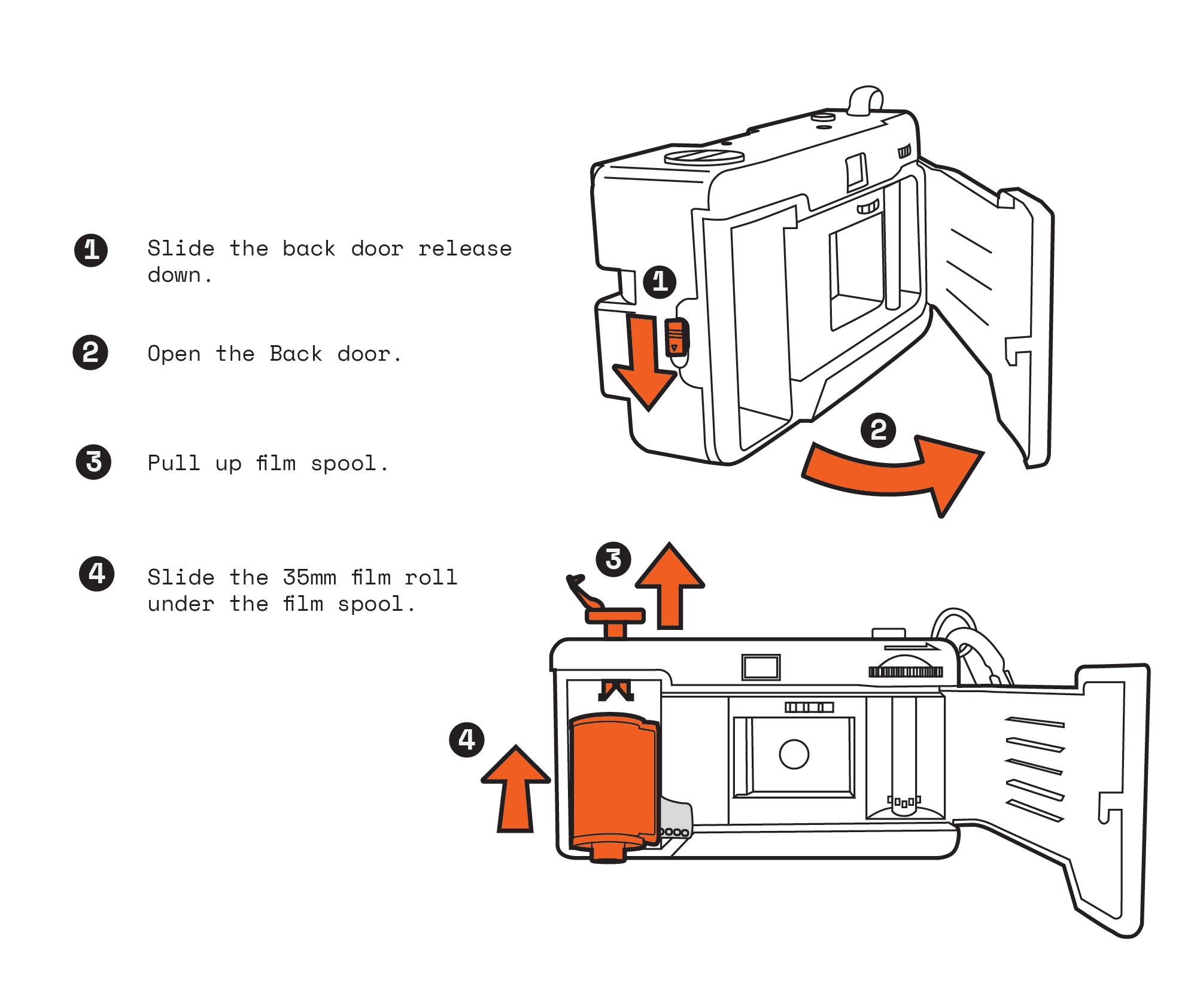 1 Slide the back door release down.

2 Open the Back door.

3 Pull up film spool.

4 Slide the 35mm film roll under the film spool.

1

2

3

4